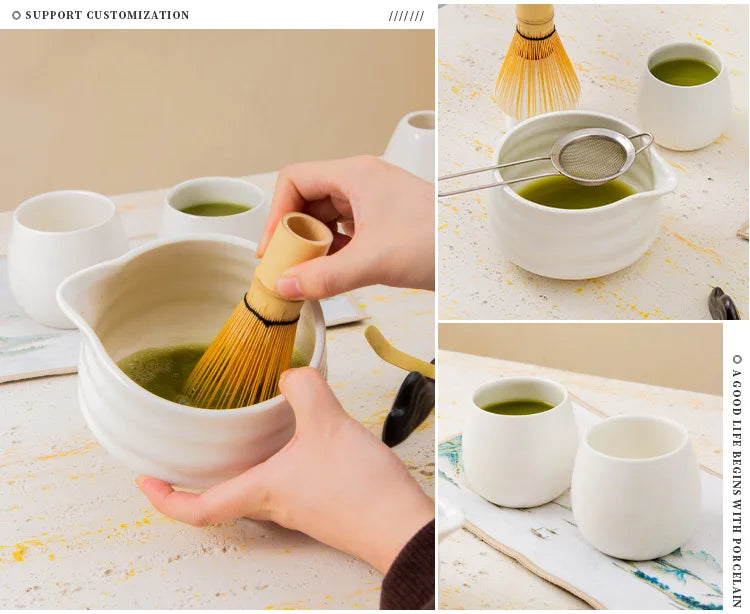 SUPPORT CUSTOMIZATION

///////

A GOOD LIFE BEGINS WITH PORCELAIN