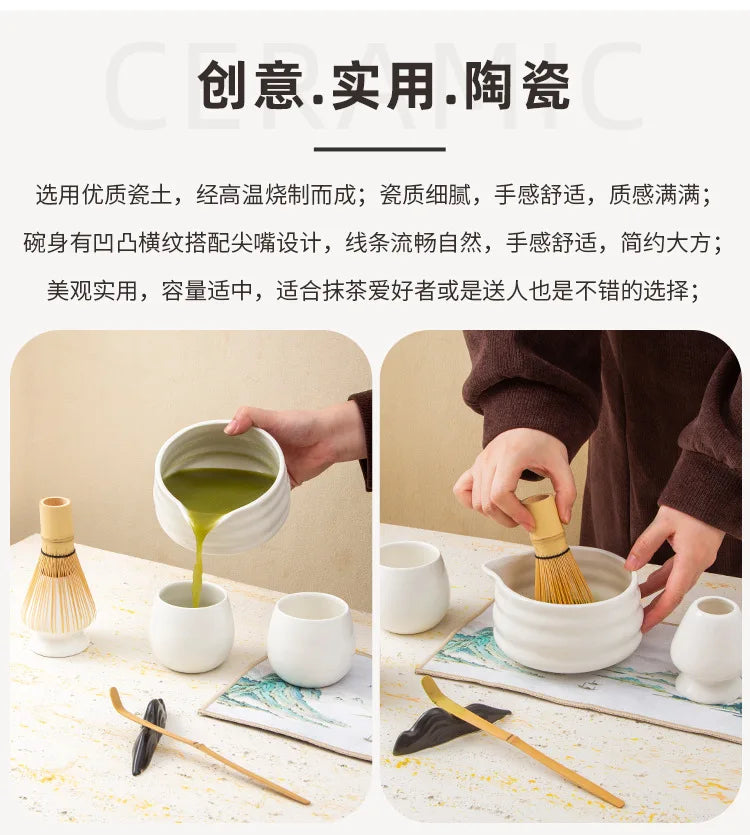 CERAMIC

创意.实用.陶瓷

选用优质瓷土，经高温烧制而成；瓷质细腻，手感舒适，质感满满；
碗身有凹凸横纹搭配尖嘴设计，线条流畅自然，手感舒适，简约大方；
美观实用，容量适中，适合抹茶爱好者或是送人也是不错的选择；